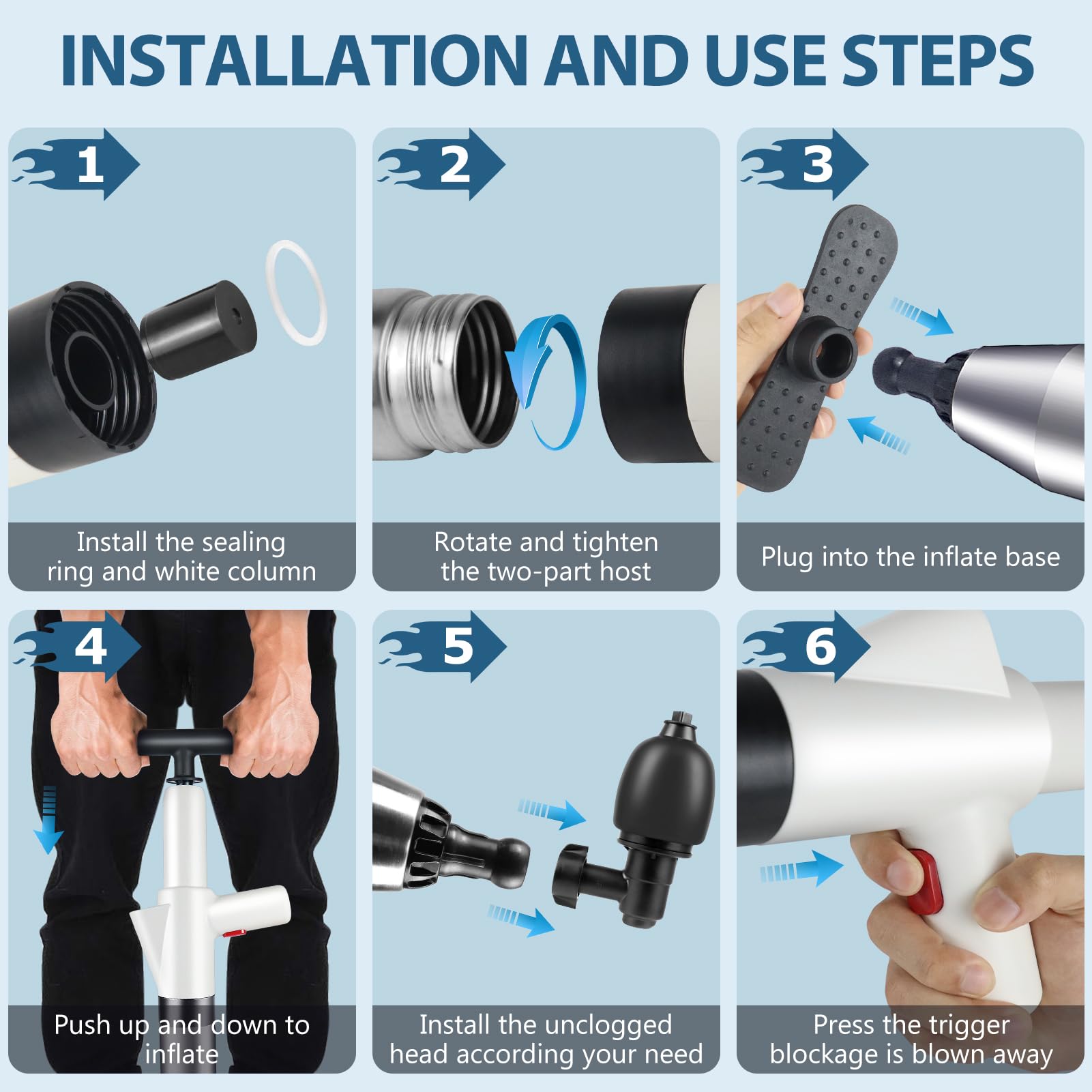 INSTALLATION AND USE STEPS

1

Install the sealing ring and white column

2

Rotate and tighten the two-part host

3

Plug into the inflate base

4

Push up and down to inflate

5

Install the unclogged head according your need

6

Press the trigger blockage is blown away