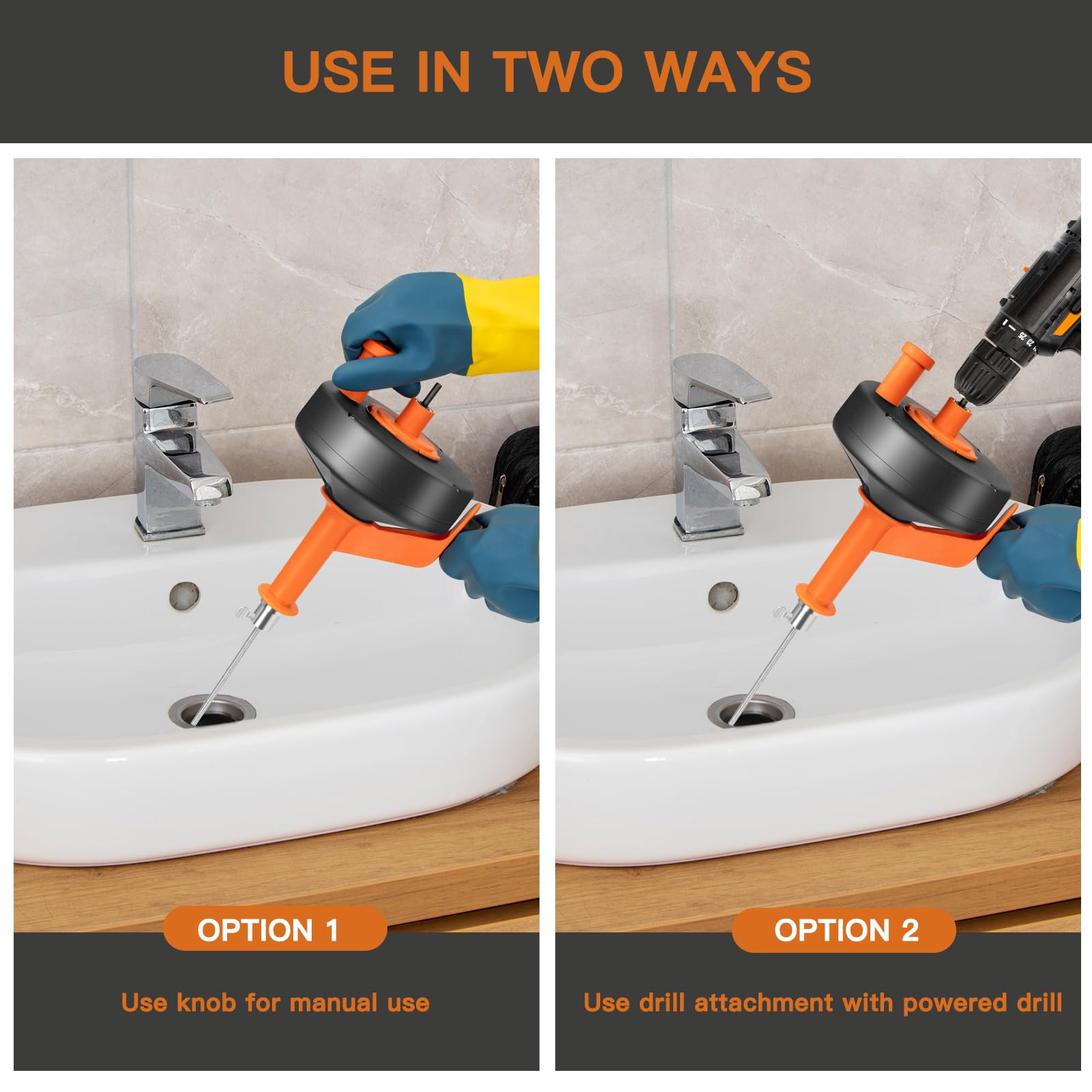 USE IN TWO WAYS

OPTION 1

Use knob for manual use

OPTION 2

Use drill attachment with powered drill