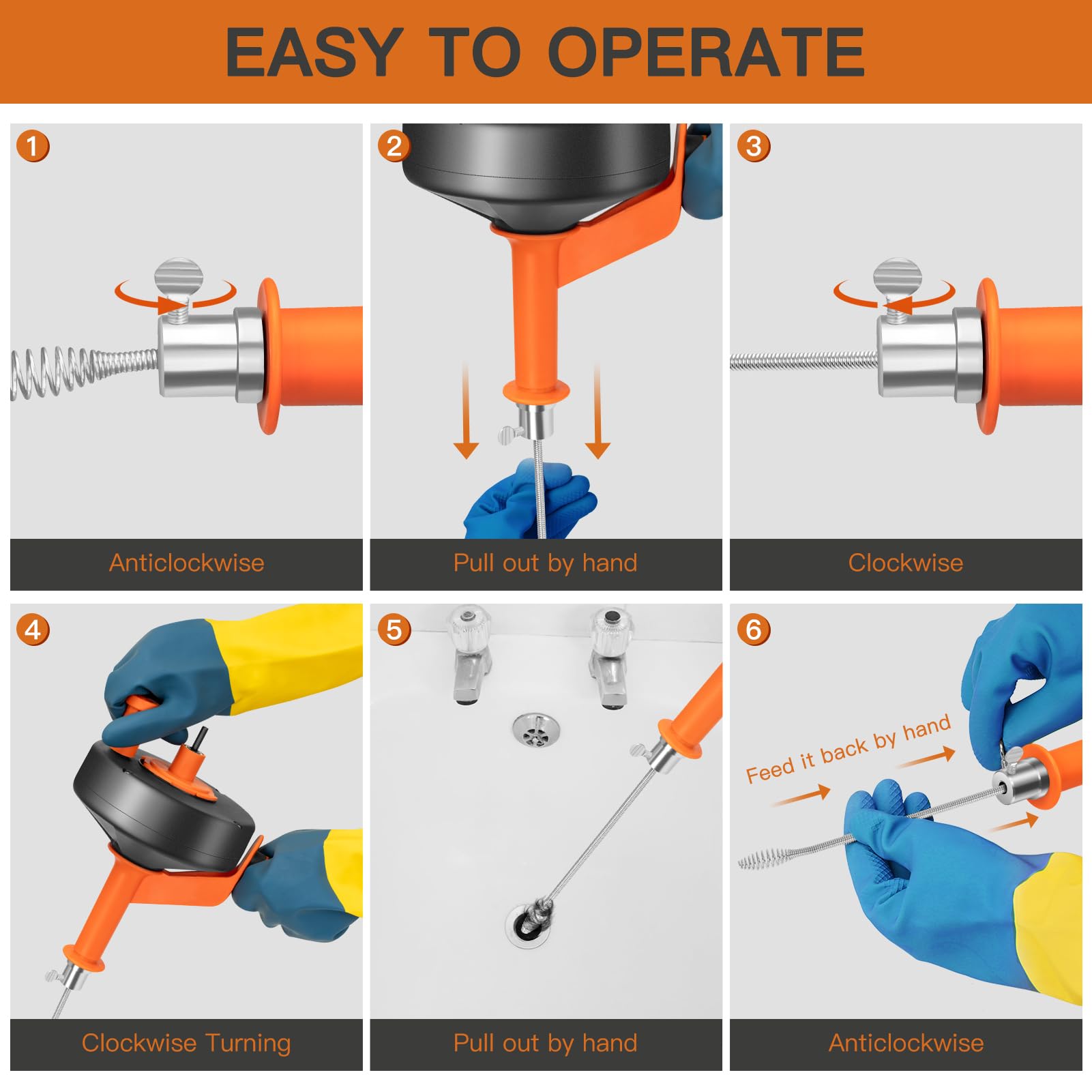 EASY TO OPERATE

1
Anticlockwise

2
Pull out by hand

3
Clockwise

4
Clockwise Turning

5
Pull out by hand

6
Feed it back by hand
Anticlockwise