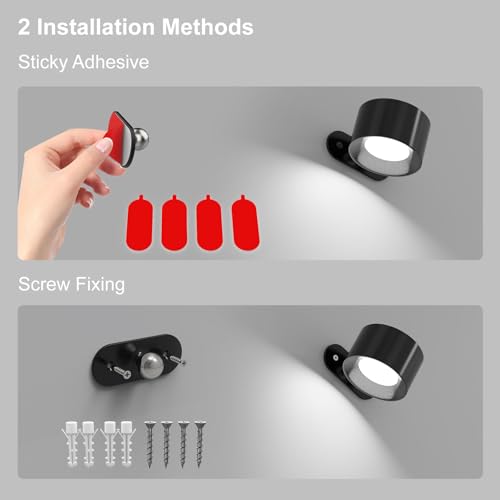 2 Installation Methods

Sticky Adhesive

Screw Fixing