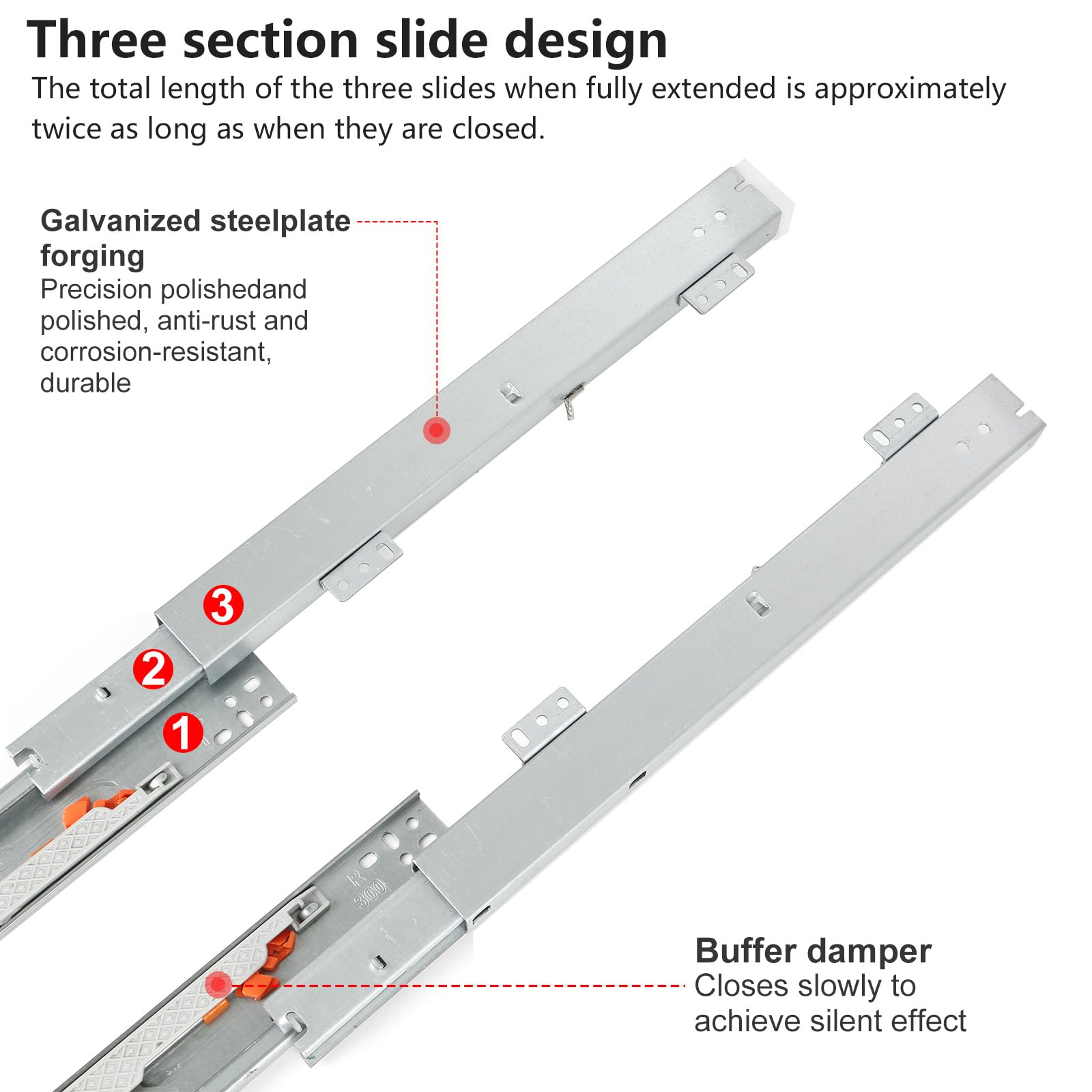 Three section slide design

The total length of the three slides when fully extended is approximately twice as long as when they are closed.

Galvanized steelplate forging
Precision polishedand polished, anti-rust and corrosion-resistant, durable

3

2

1

R
300

Buffer damper
Closes slowly to achieve silent effect