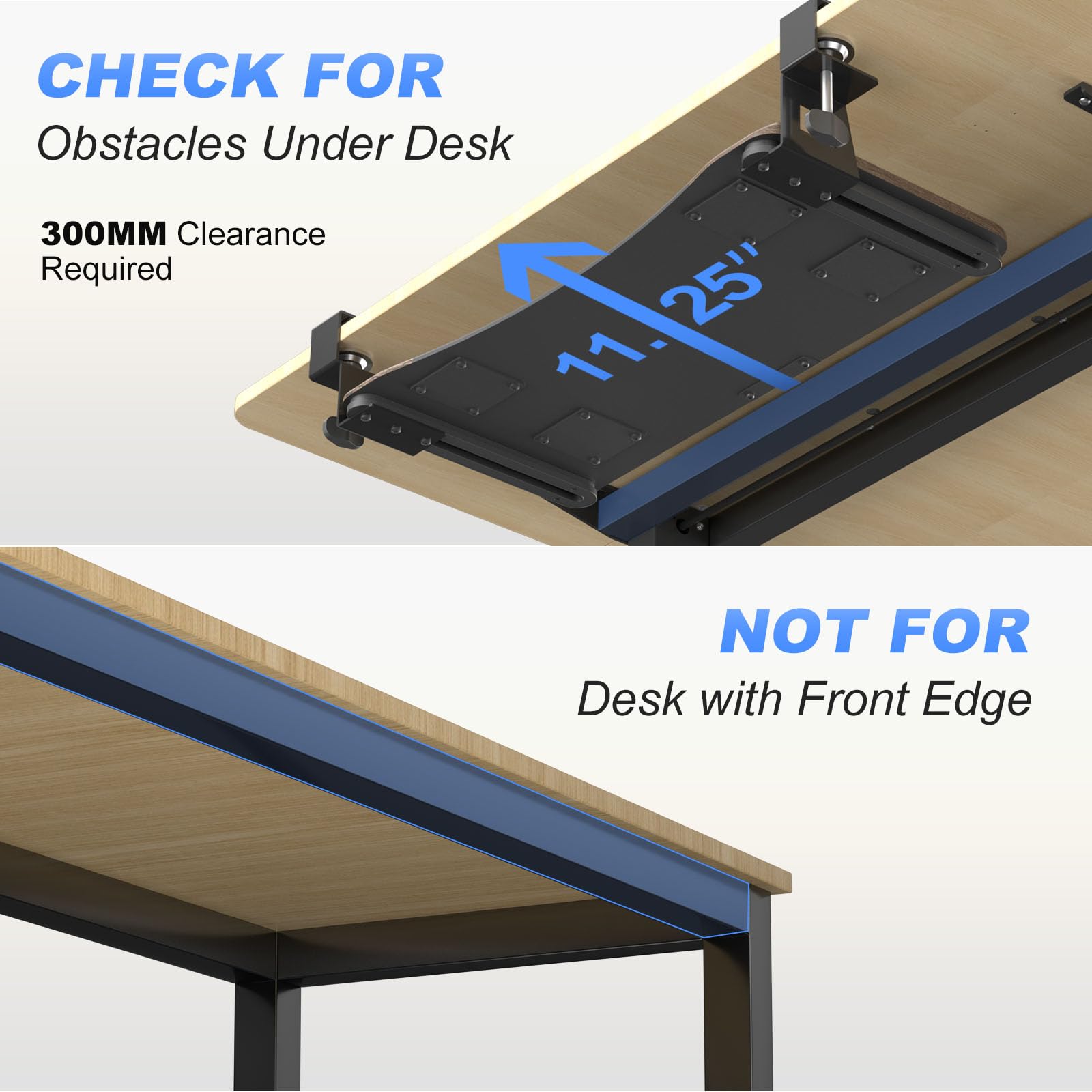 CHECK FOR
Obstacles Under Desk

300MM Clearance Required

11.25"

NOT FOR
Desk with Front Edge