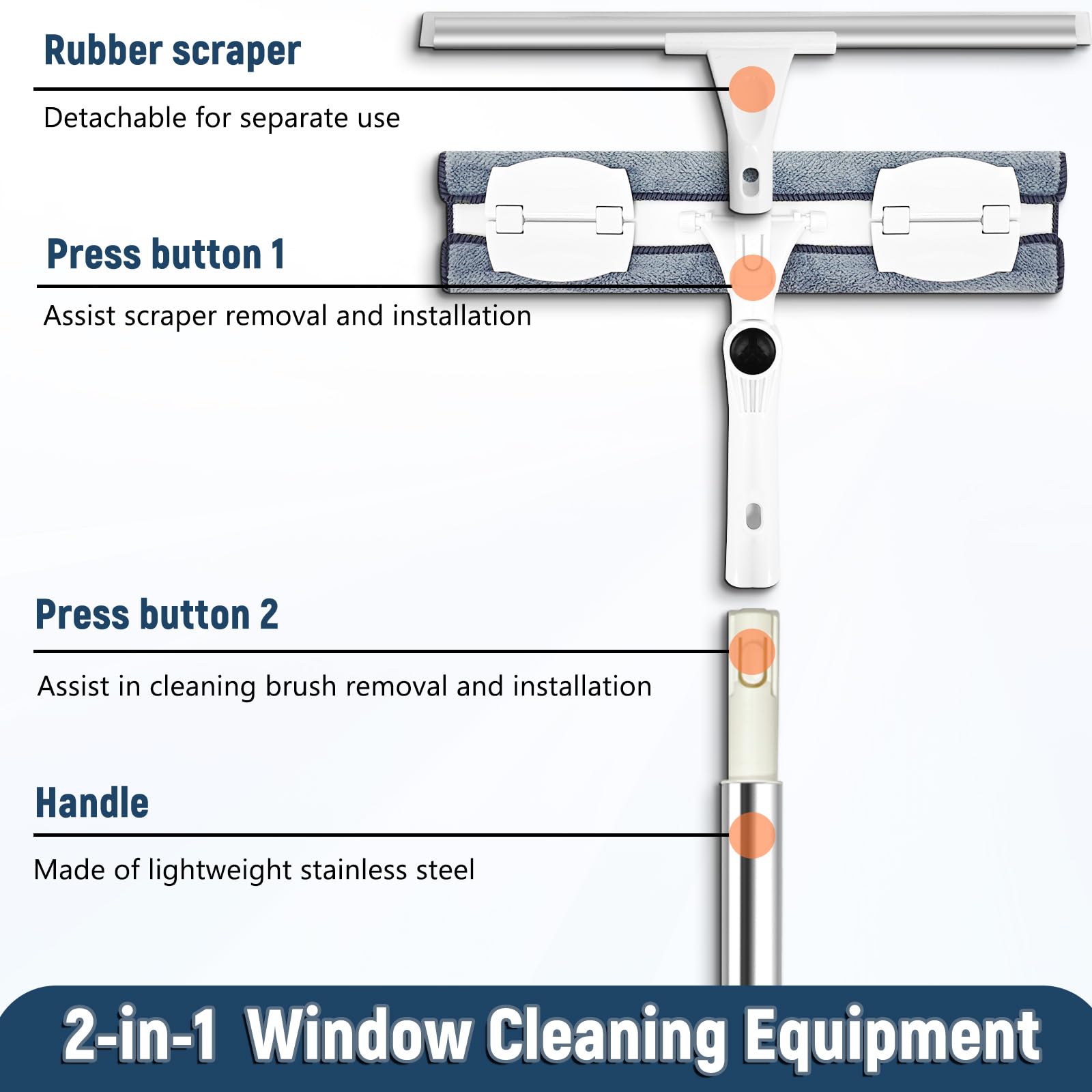 Rubber scraper

Detachable for separate use

Press button 1

Assist scraper removal and installation

Press button 2

Assist in cleaning brush removal and installation

Handle

Made of lightweight stainless steel

2-in-1 Window Cleaning Equipment