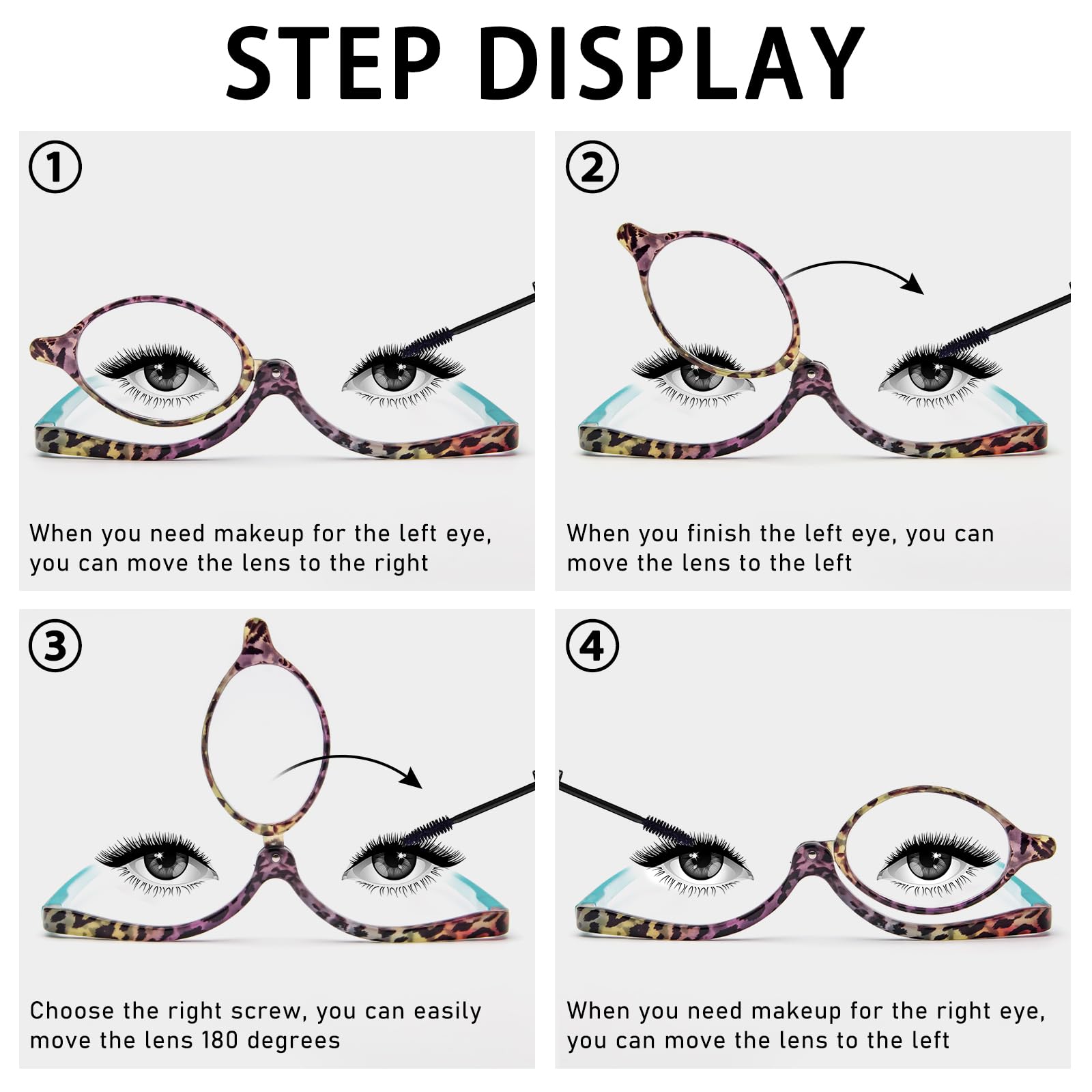 STEP DISPLAY

①

When you need makeup for the left eye, you can move the lens to the right

②

When you finish the left eye, you can move the lens to the left

③

Choose the right screw, you can easily move the lens 180 degrees

④

When you need makeup for the right eye, you can move the lens to the left