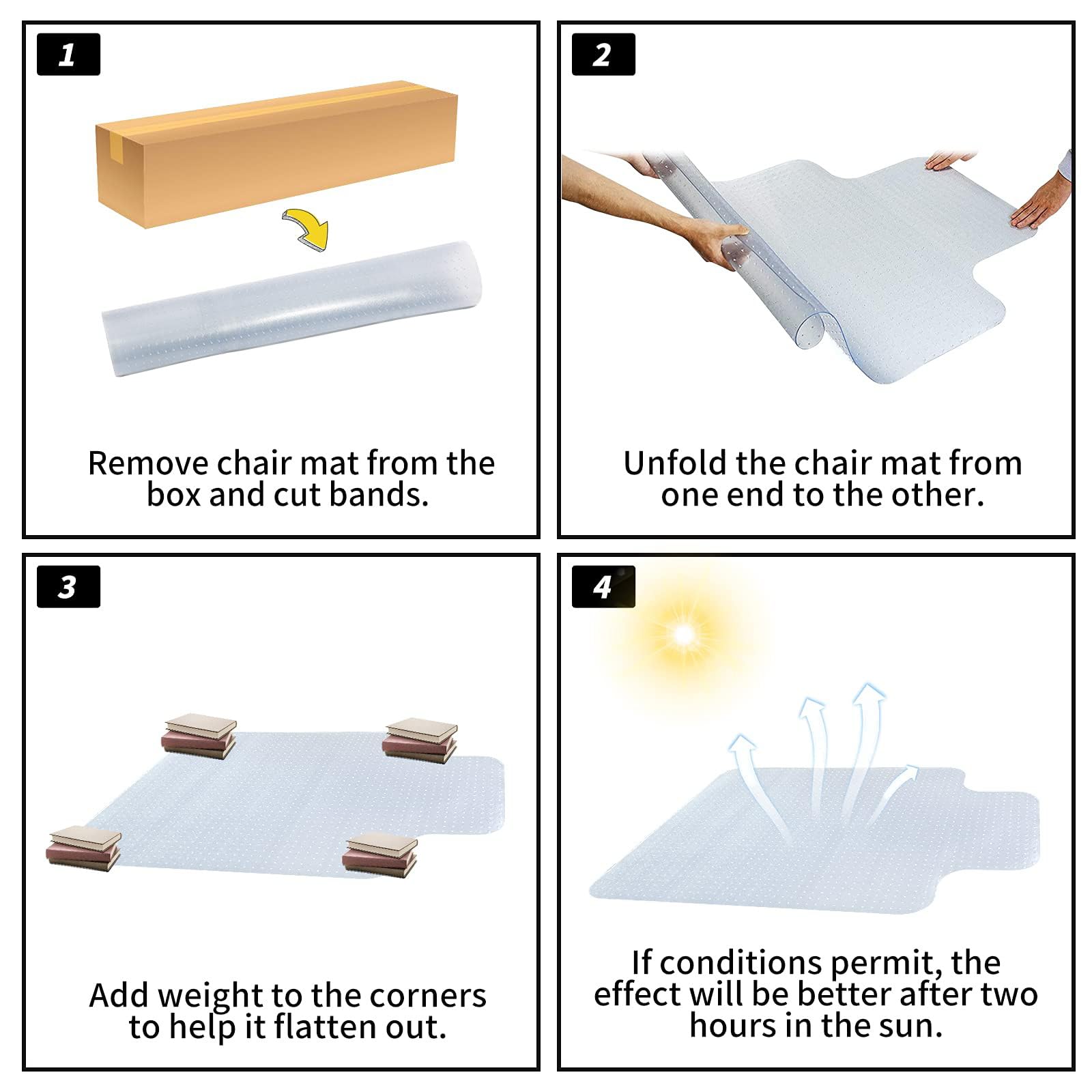 1

Remove chair mat from the box and cut bands.

2

Unfold the chair mat from one end to the other.

3

Add weight to the corners to help it flatten out.

4

If conditions permit, the effect will be better after two hours in the sun.