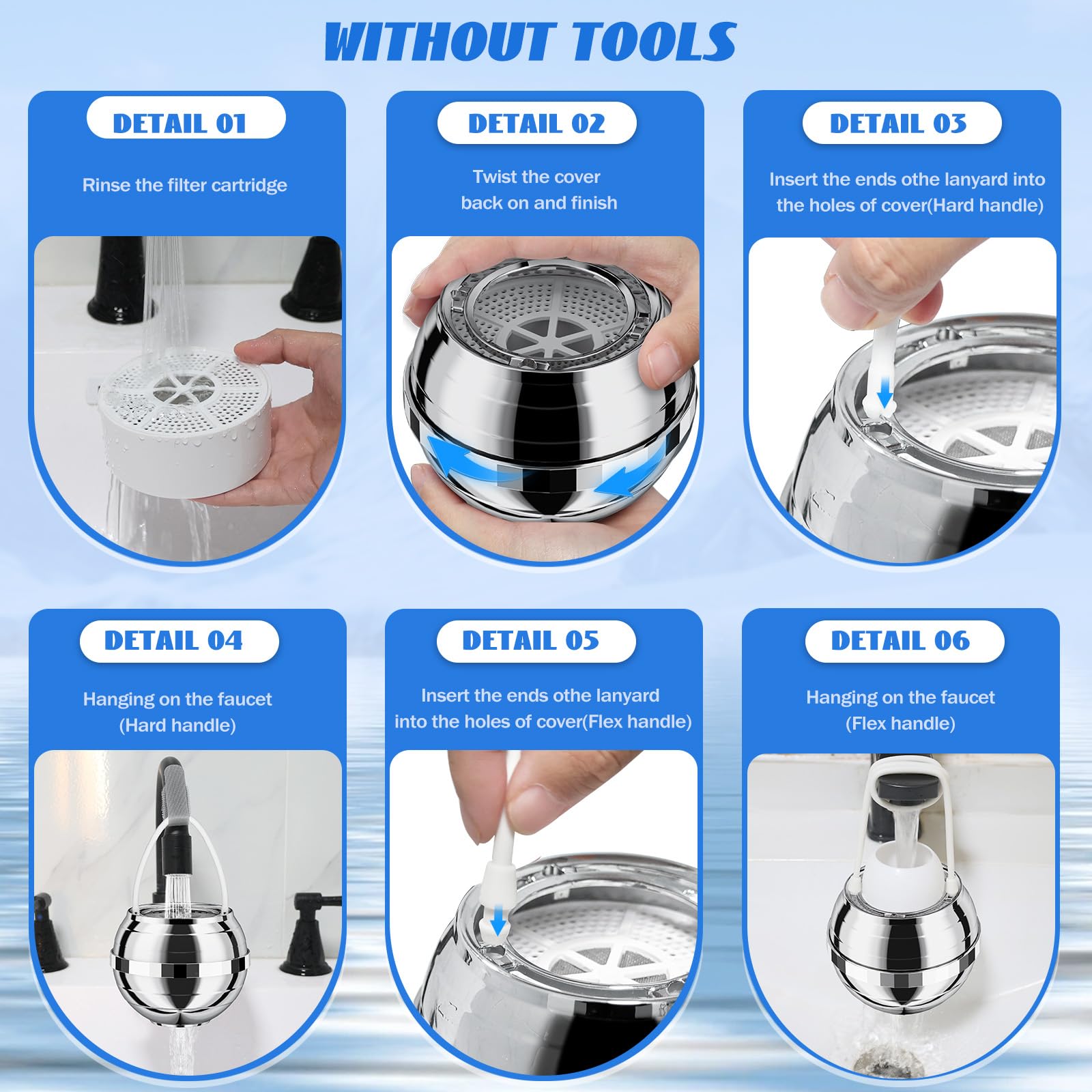 WITHOUT TOOLS

DETAIL 01

Rinse the filter cartridge

DETAIL 02

Twist the cover back on and finish

DETAIL 03

Insert the ends othe lanyard into the holes of cover(Hard handle)

DETAIL 04

Hanging on the faucet (Hard handle)

DETAIL 05

Insert the ends othe lanyard into the holes of cover(Flex handle)

DETAIL 06

Hanging on the faucet (Flex handle)