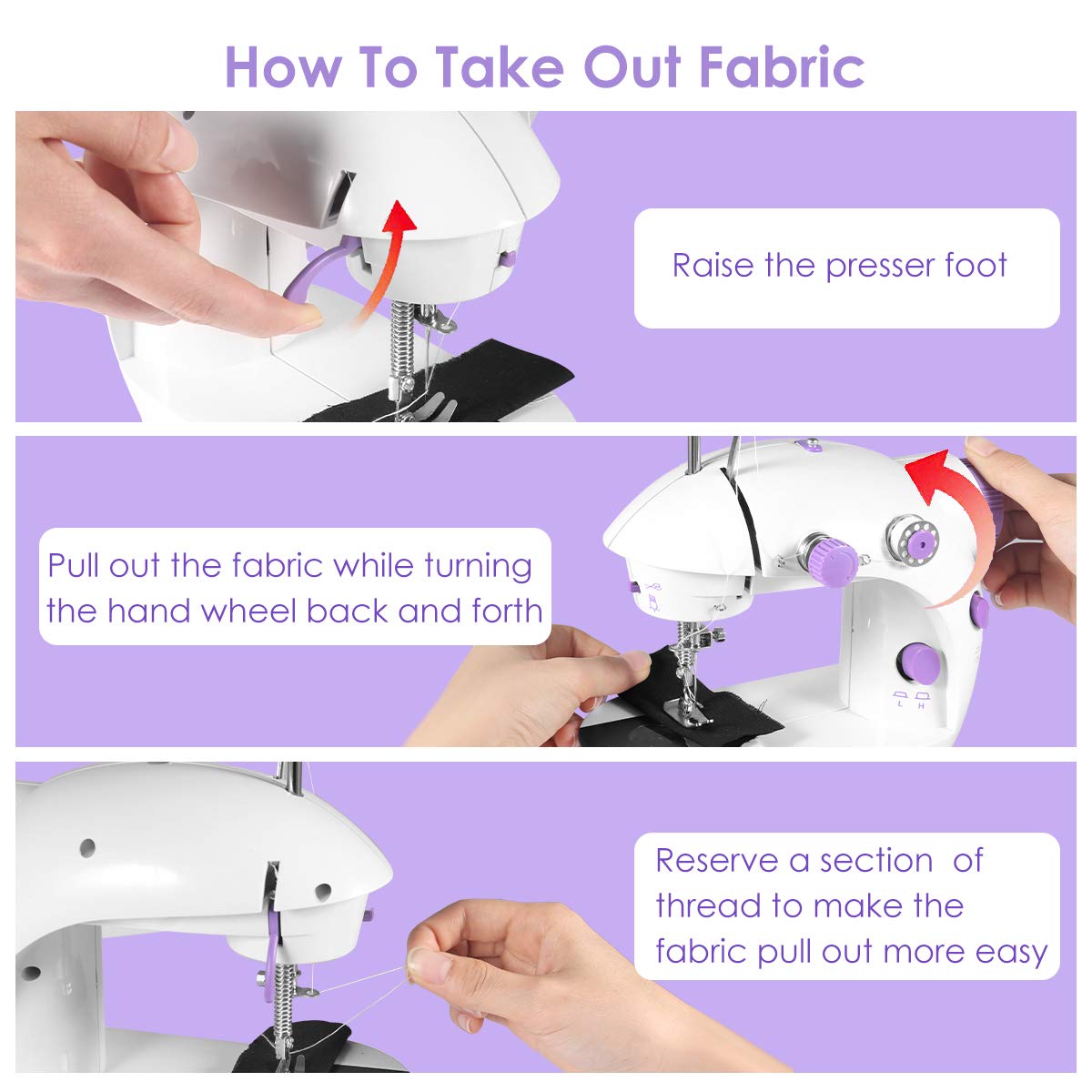 How To Take Out Fabric

Raise the presser foot

Pull out the fabric while turning the hand wheel back and forth

L H

Reserve a section of thread to make the fabric pull out more easy