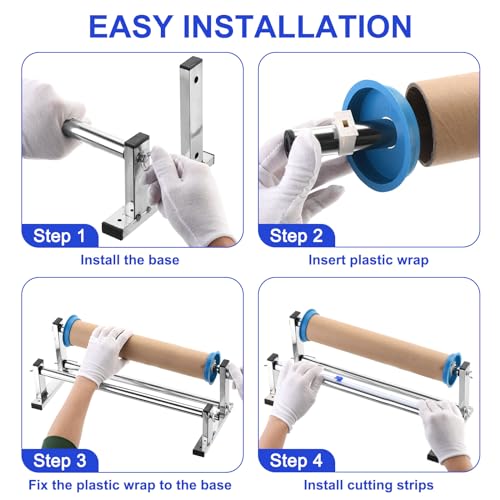 EASY INSTALLATION

Step 1
Install the base

Step 2
Insert plastic wrap

Step 3
Fix the plastic wrap to the base

Step 4
Install cutting strips