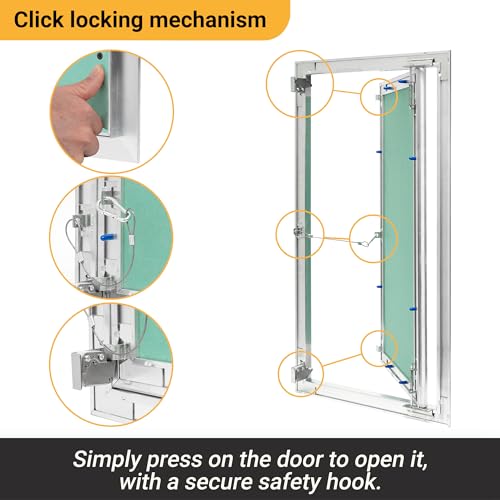 Click locking mechanism

Simply press on the door to open it, with a secure safety hook.