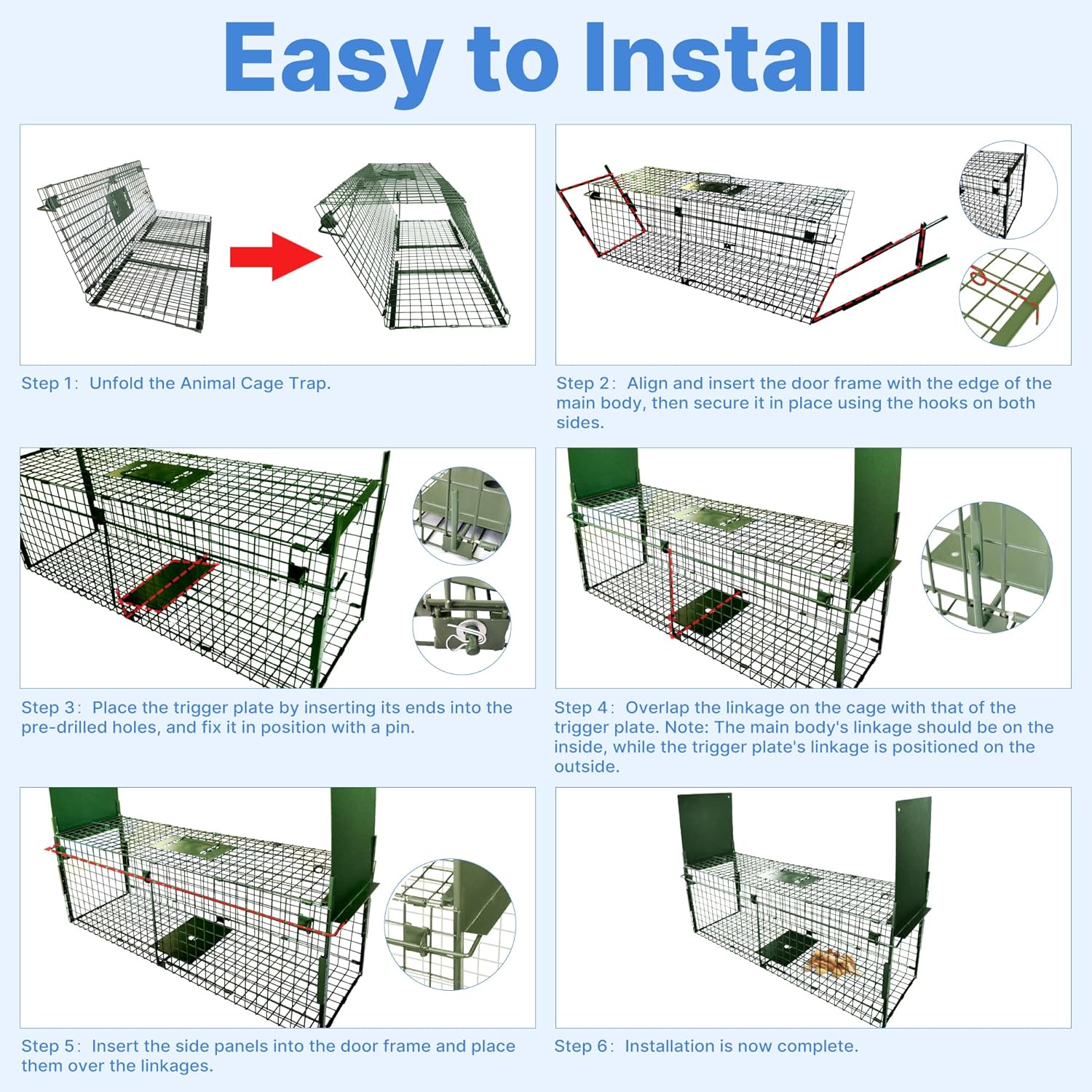 Easy to Install

Step 1: Unfold the Animal Cage Trap.

Step 2: Align and insert the door frame with the edge of the main body, then secure it in place using the hooks on both sides.

Step 3: Place the trigger plate by inserting its ends into the pre-drilled holes, and fix it in position with a pin.

Step 4: Overlap the linkage on the cage with that of the trigger plate. Note: The main body's linkage should be on the inside, while the trigger plate's linkage is positioned on the outside.

Step 5: Insert the side panels into the door frame and place them over the linkages.

Step 6: Installation is now complete.