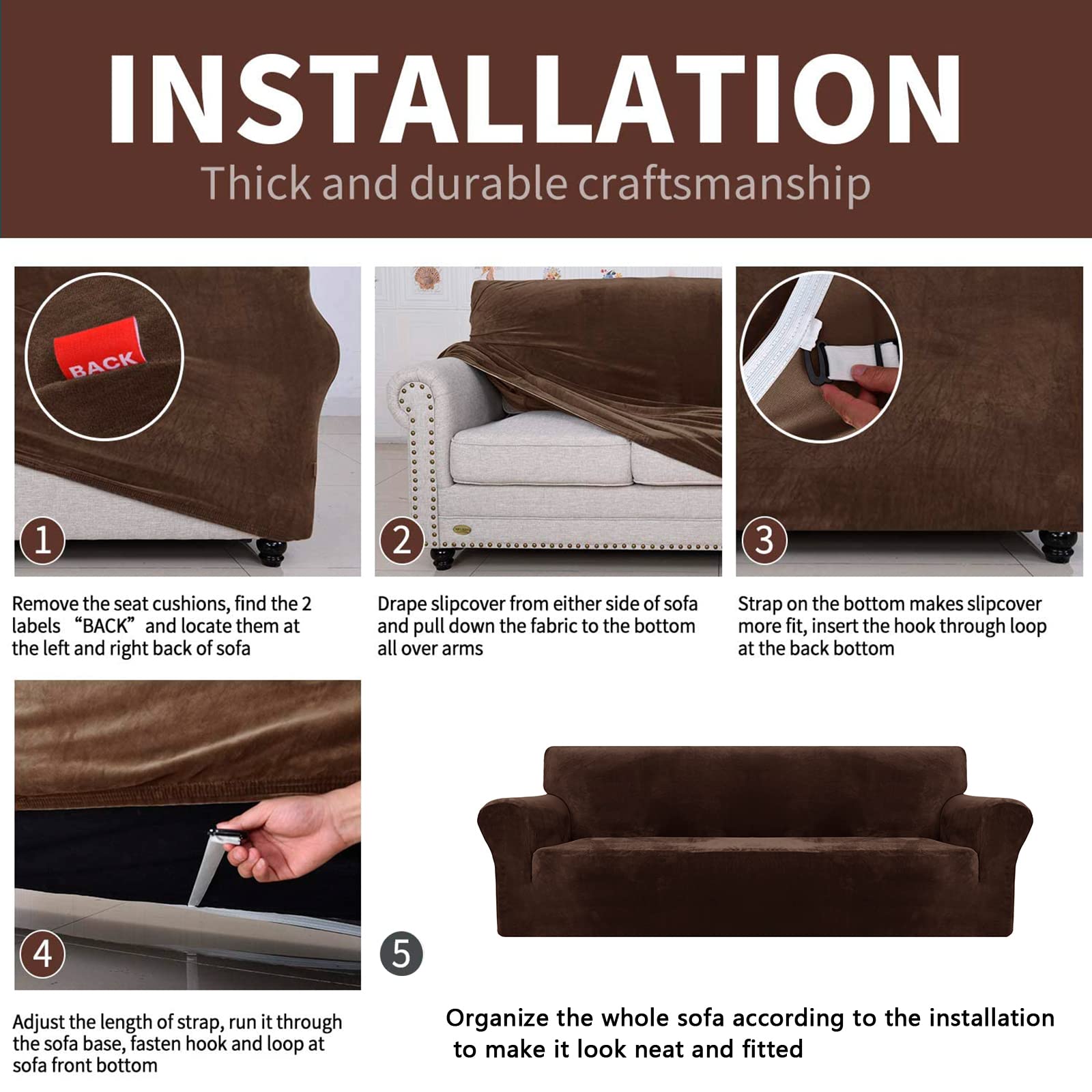 INSTALLATION

Thick and durable craftsmanship

BACK

1

Remove the seat cushions, find the 2 labels “BACK” and locate them at the left and right back of sofa

2

Drape slipcover from either side of sofa and pull down the fabric to the bottom all over arms

3

Strap on the bottom makes slipcover more fit, insert the hook through loop at the back bottom

4

Adjust the length of strap, run it through the sofa base, fasten hook and loop at sofa front bottom

5

Organize the whole sofa according to the installation to make it look neat and fitted