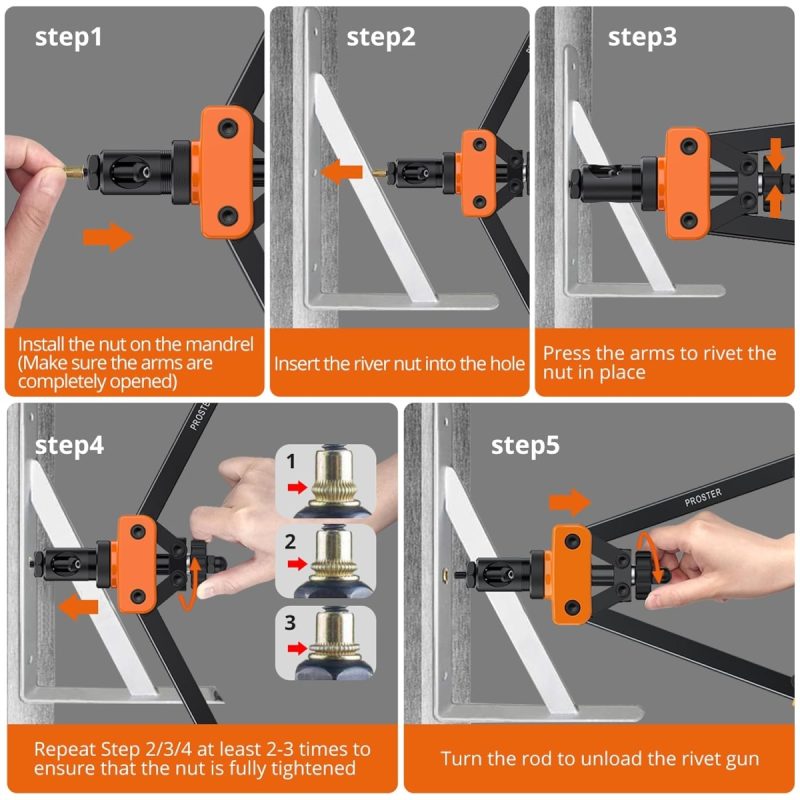 step1

Install the nut on the mandrel (Make sure the arms are completely opened)

step2

Insert the river nut into the hole

step3

Press the arms to rivet the nut in place

step4

PROSTER

1

2

3

Repeat Step 2/3/4 at least 2-3 times to ensure that the nut is fully tightened

step5

PROSTER

Turn the rod to unload the rivet gun