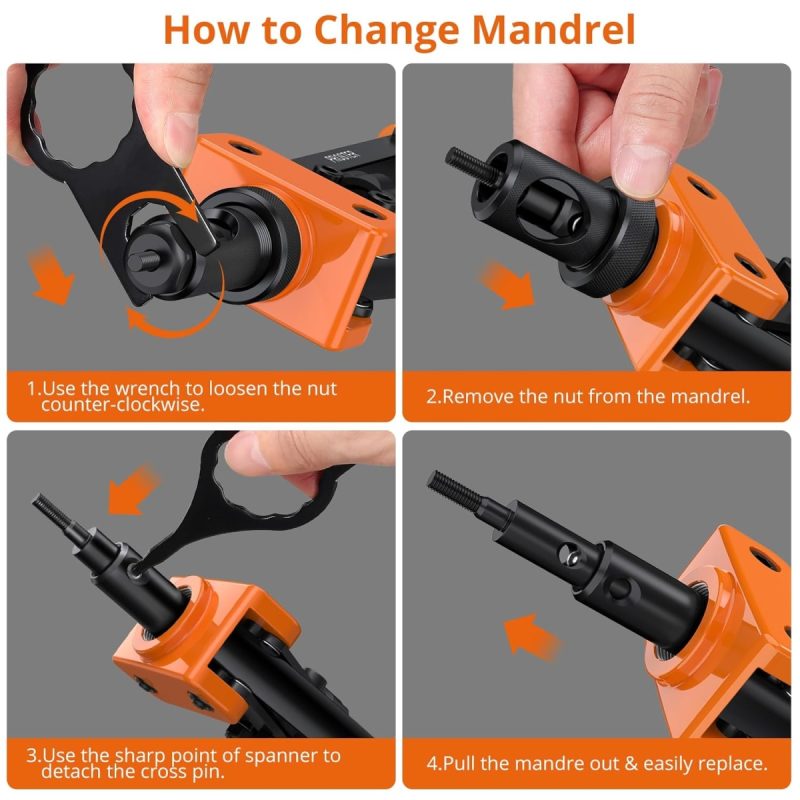 How to Change Mandrel

1.Use the wrench to loosen the nut counter-clockwise.

2.Remove the nut from the mandrel.

3.Use the sharp point of spanner to detach the cross pin.

4.Pull the mandre out & easily replace.