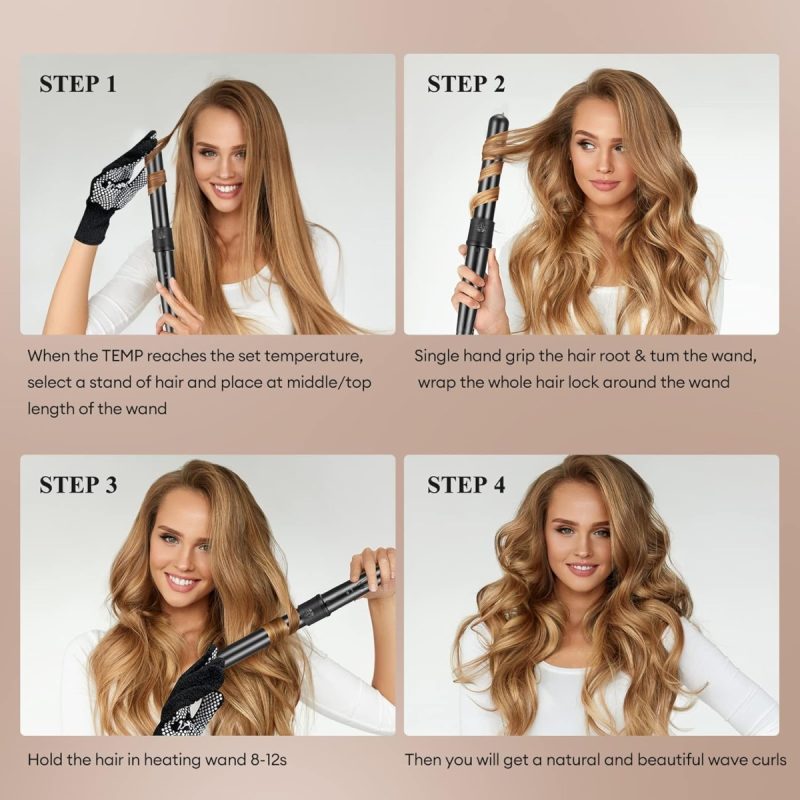 STEP 1

When the TEMP reaches the set temperature, select a stand of hair and place at middle/top length of the wand

STEP 2

Single hand grip the hair root & tum the wand, wrap the whole hair lock around the wand

STEP 3

Hold the hair in heating wand 8-12s

STEP 4

Then you will get a natural and beautiful wave curls