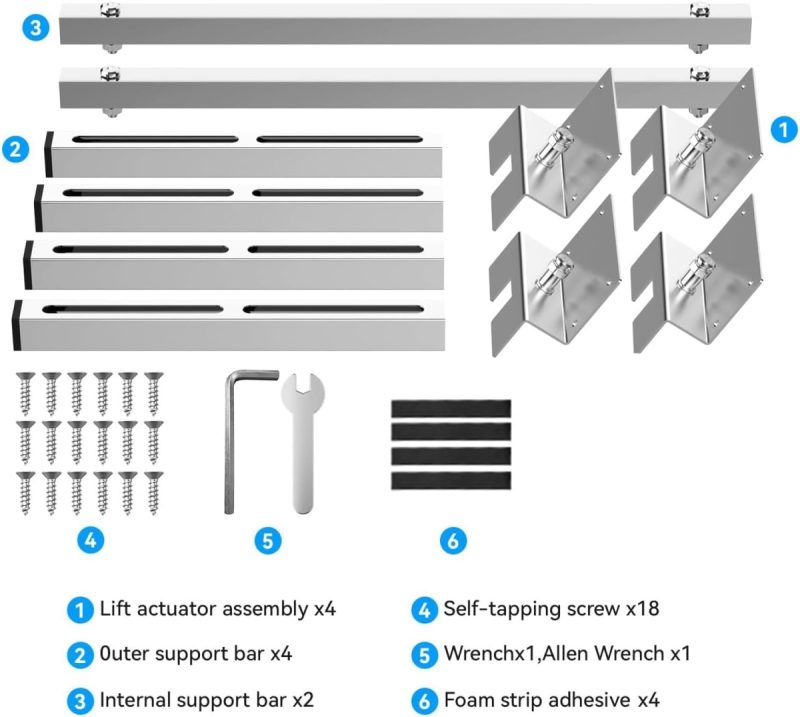 3

2

1

4

5

6

1 Lift actuator assembly x4

2 0uter support bar x4

3 Internal support bar x2

4 Self-tapping screw x18

5 Wrenchx1,Allen Wrench x1

6 Foam strip adhesive x4