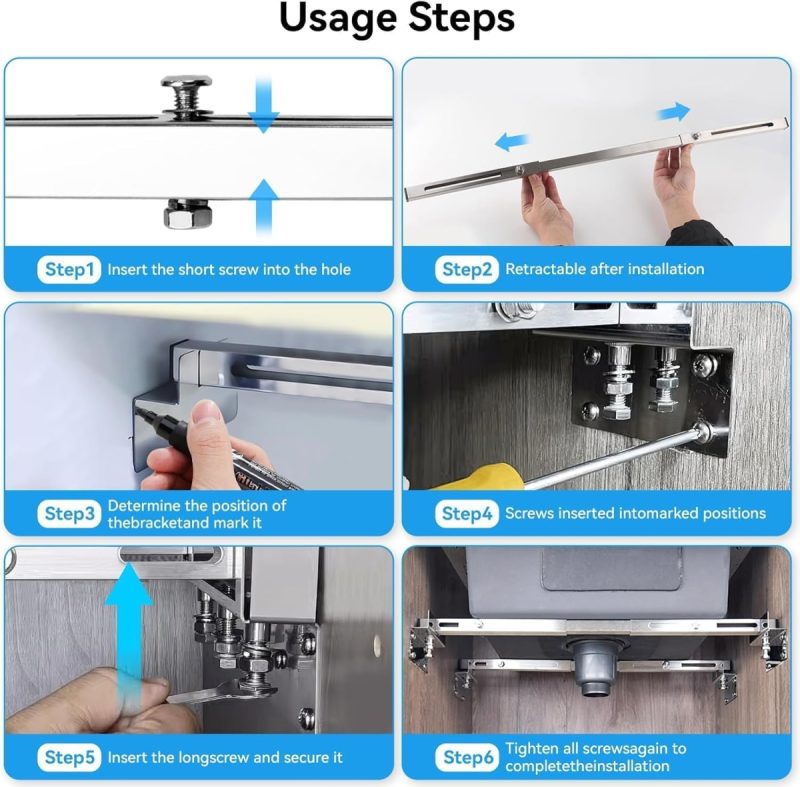 Usage Steps

Step1 Insert the short screw into the hole

Step2 Retractable after installation

Step3 Determine the position of thebracketand mark it

Step4 Screws inserted intomarked positions

Step5 Insert the longscrew and secure it

Step6 Tighten all screwsagain to completetheinstallation