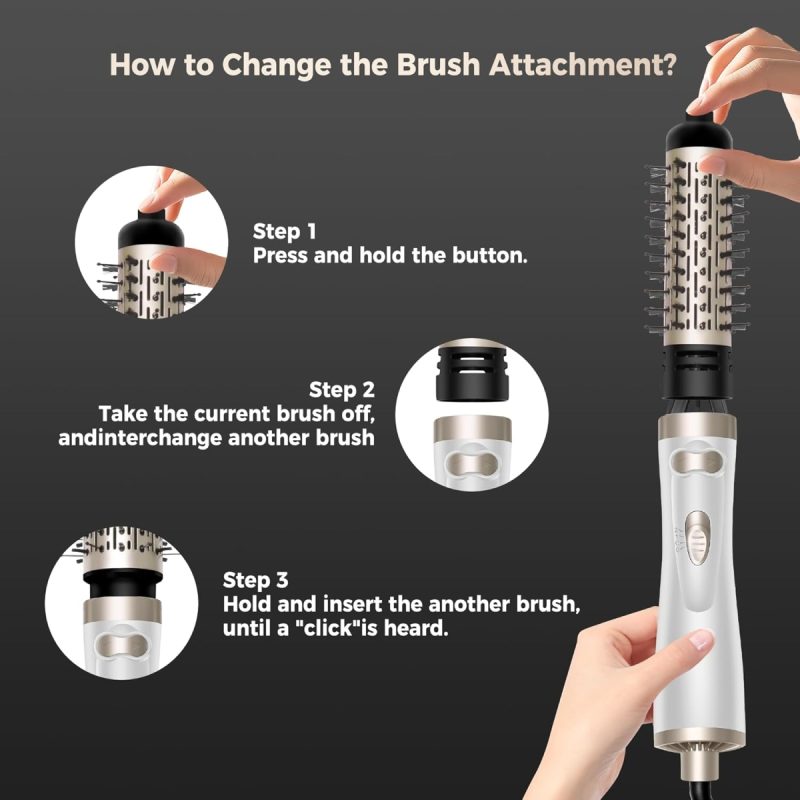 How to Change the Brush Attachment?

Step 1
Press and hold the button.

Step 2
Take the current brush off, andinterchange another brush

Step 3
Hold and insert the another brush, until a "click"is heard.