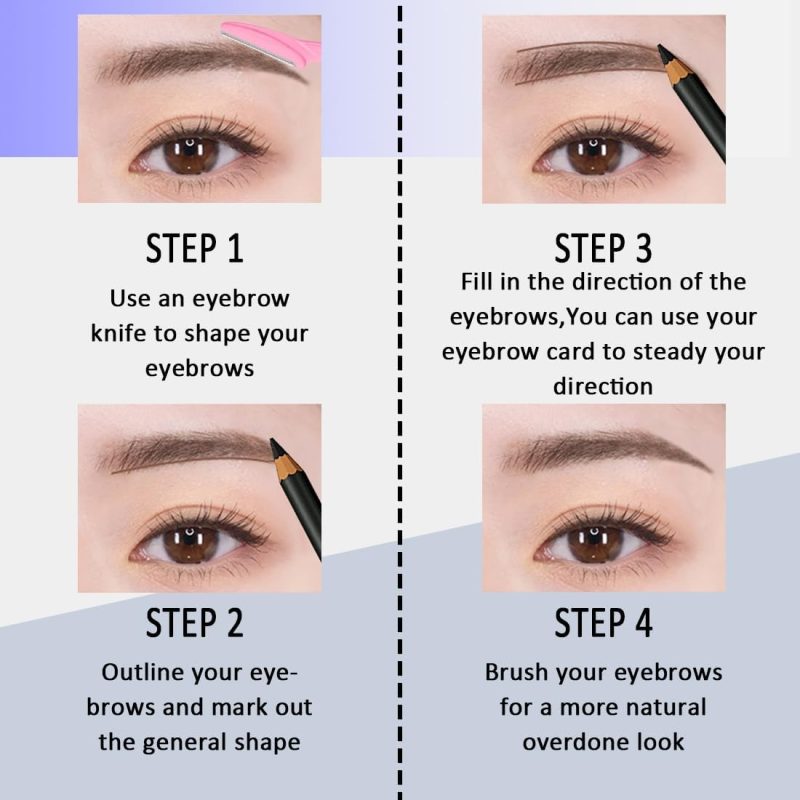 STEP 1
Use an eyebrow knife to shape your eyebrows

STEP 2
Outline your eyebrows and mark out the general shape

STEP 3
Fill in the direction of the eyebrows,You can use your eyebrow card to steady your direction

STEP 4
Brush your eyebrows for a more natural overdone look