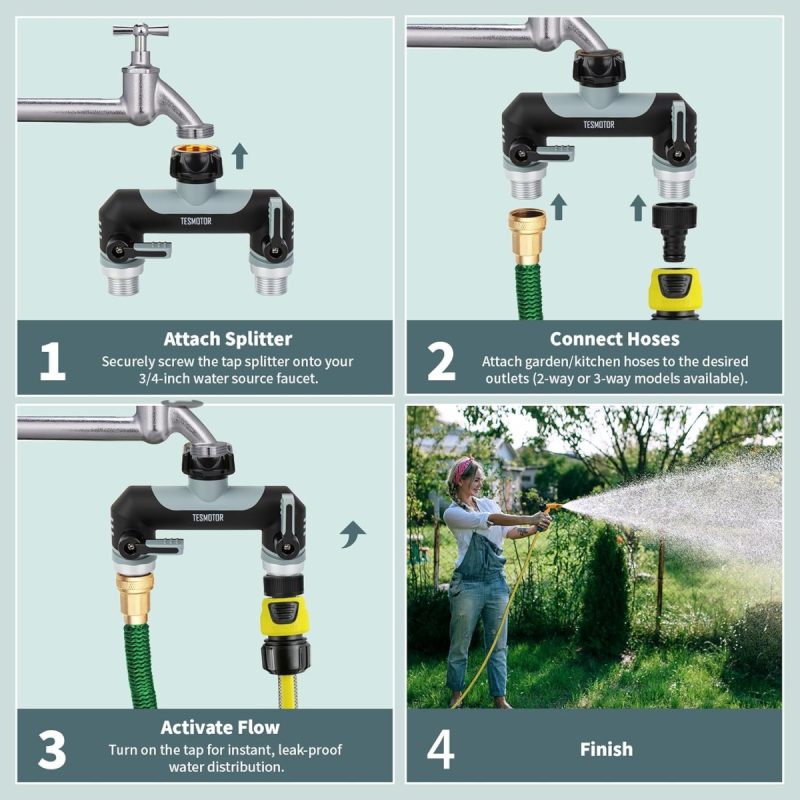 TESMOTOR

1
Attach Splitter
Securely screw the tap splitter onto your 3/4-inch water source faucet.

TESMOTOR

2
Connect Hoses
Attach garden/kitchen hoses to the desired outlets (2-way or 3-way models available).

TESMOTOR

3
Activate Flow
Turn on the tap for instant, leak-proof water distribution.

4
Finish