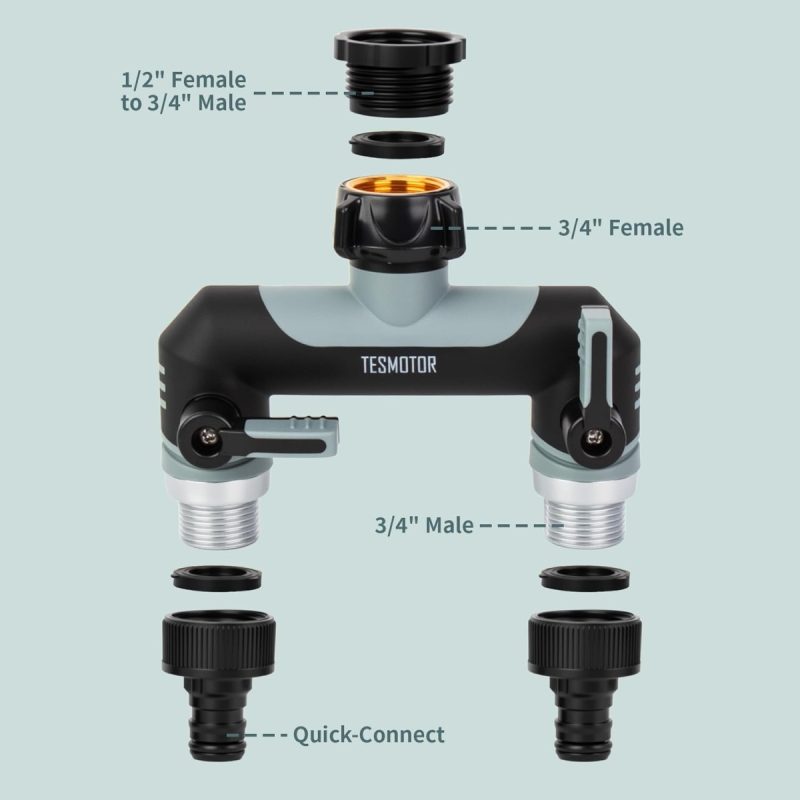 1/2" Female
to 3/4" Male

3/4" Female

TESMOTOR

3/4" Male

Quick-Connect