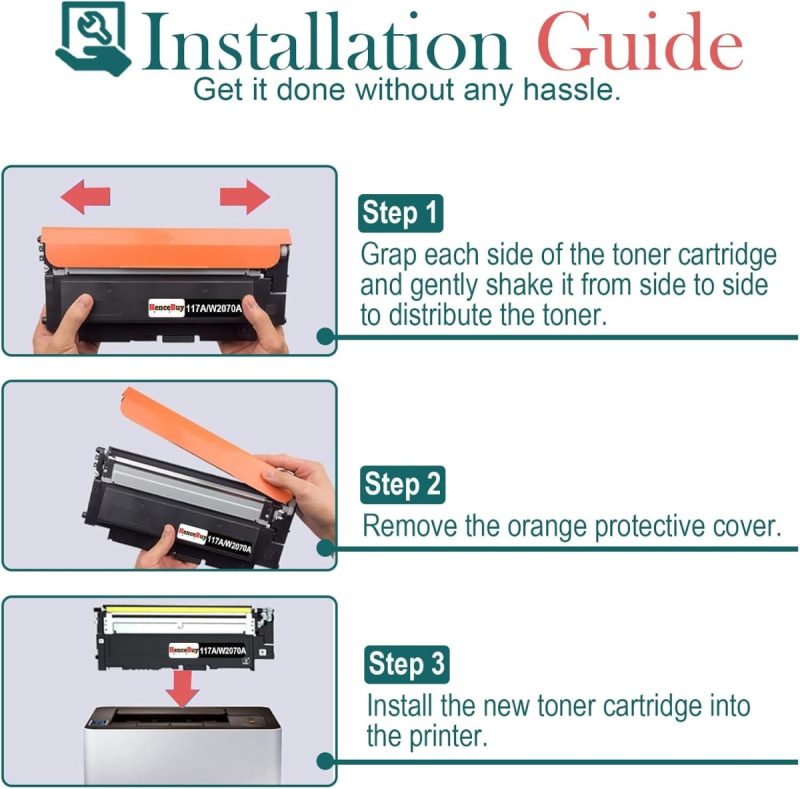 Installation Guide
Get it done without any hassle.

HenceBuy 117A/W2070A

Step 1
Grap each side of the toner cartridge and gently shake it from side to side to distribute the toner.

HenceBuy 117A/W2070A

Step 2
Remove the orange protective cover.

HenceBuy 117A/W2070A

Step 3
Install the new toner cartridge into the printer.