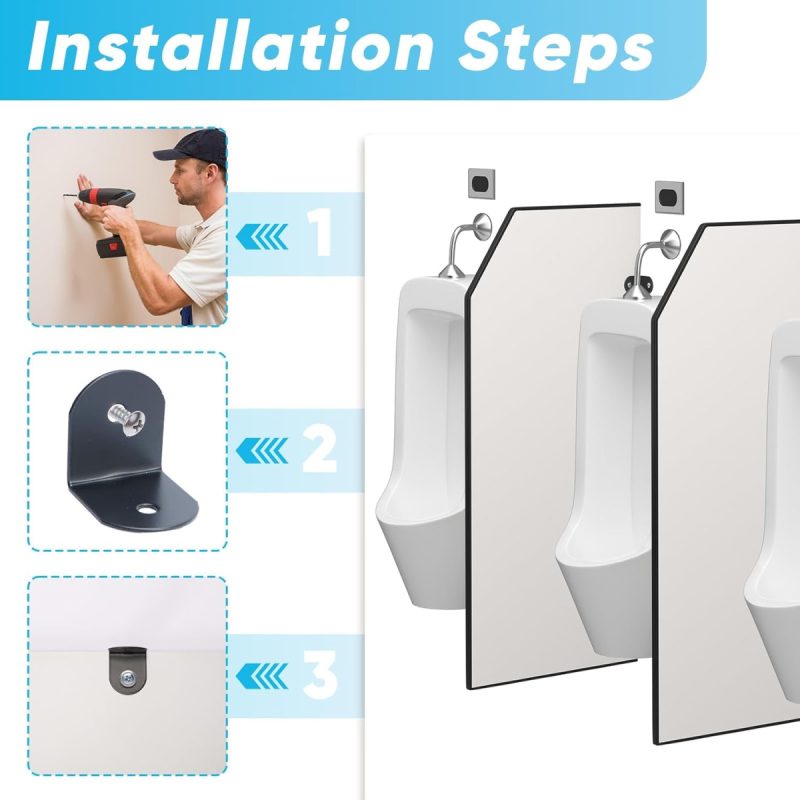 Installation Steps

1

2

3