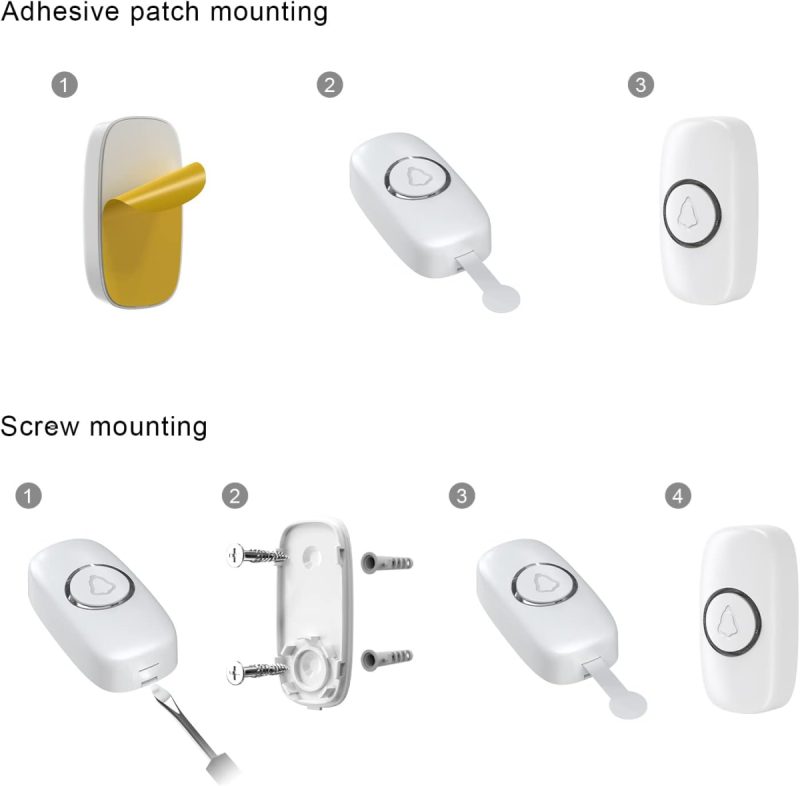 Adhesive patch mounting

1

2

3

Screw mounting

1

2

3

4