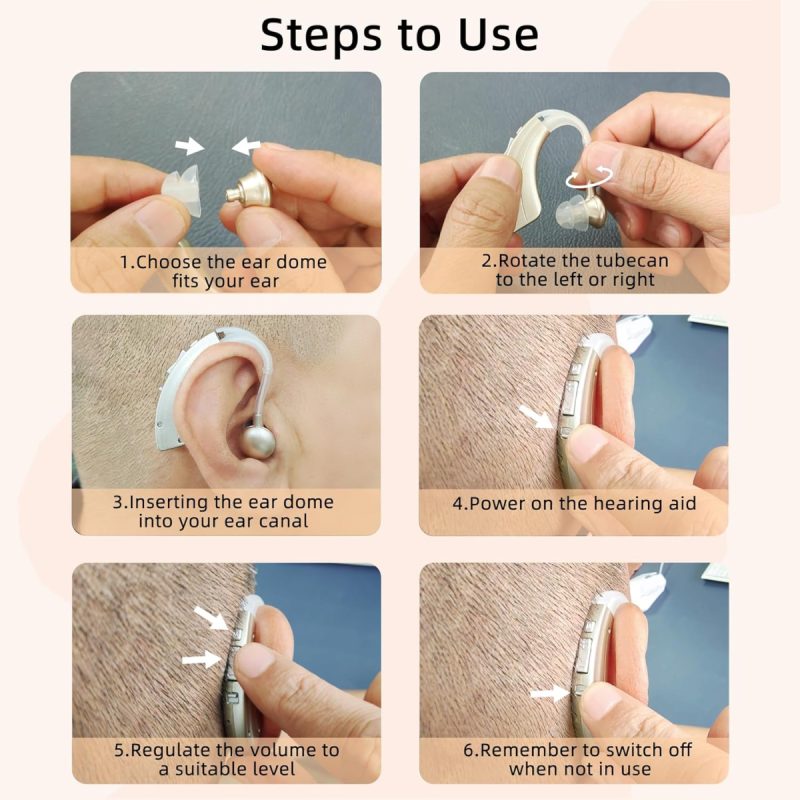 Steps to Use

1.Choose the ear dome fits your ear

2.Rotate the tubecan to the left or right

3.Inserting the ear dome into your ear canal

4.Power on the hearing aid

5.Regulate the volume to a suitable level

6.Remember to switch off when not in use