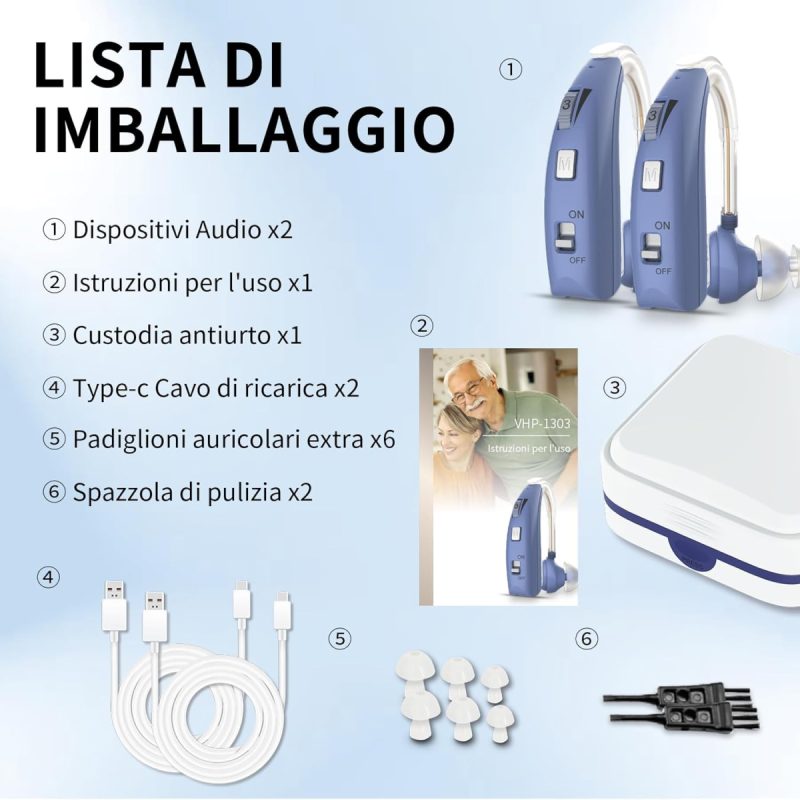 LISTA DI IMBALLAGGIO

① Dispositivi Audio x2

② Istruzioni per l'uso x1

③ Custodia antiurto x1

④ Type-c Cavo di ricarica x2

⑤ Padiglioni auricolari extra x6

⑥ Spazzola di pulizia x2

①

3
M
ON
OFF

3
M
ON
OFF

②

VHP-1303
Istruzioni per l'uso

③

④

⑤

⑥