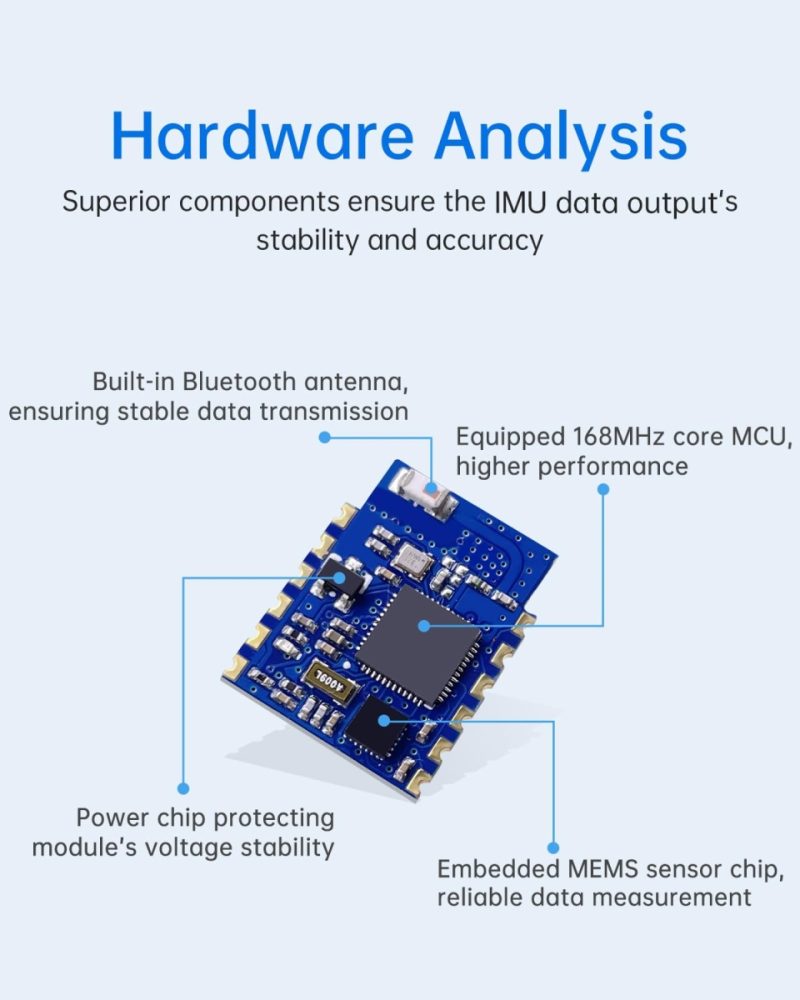 Hardware Analysis

Superior components ensure the IMU data output's stability and accuracy

Built-in Bluetooth antenna, ensuring stable data transmission

Equipped 168MHz core MCU, higher performance

A009L

Power chip protecting module's voltage stability

Embedded MEMS sensor chip, reliable data measurement