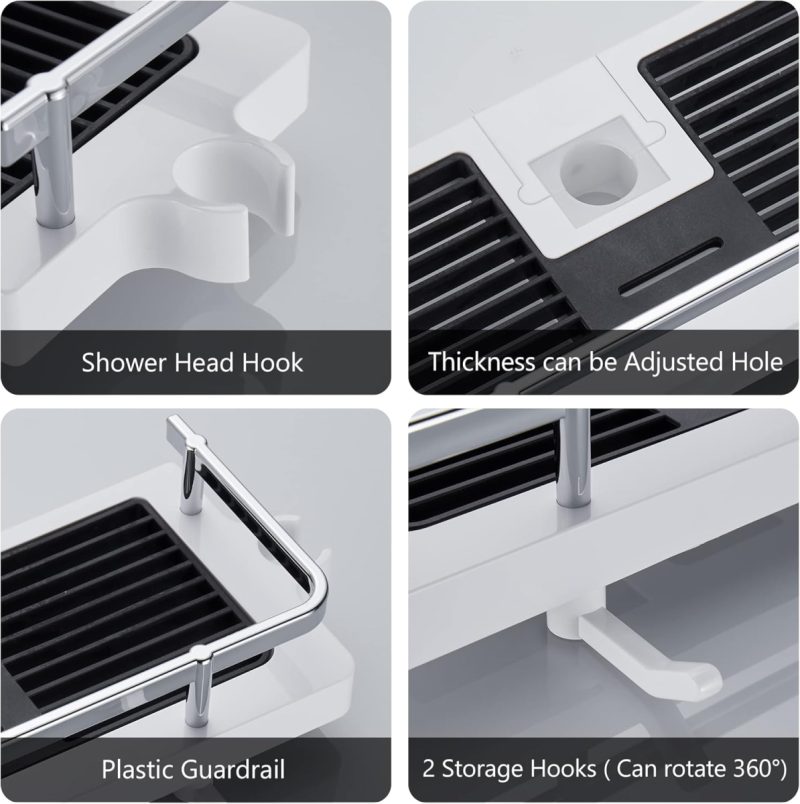 Shower Head Hook

Thickness can be Adjusted Hole

Plastic Guardrail

2 Storage Hooks ( Can rotate 360°)