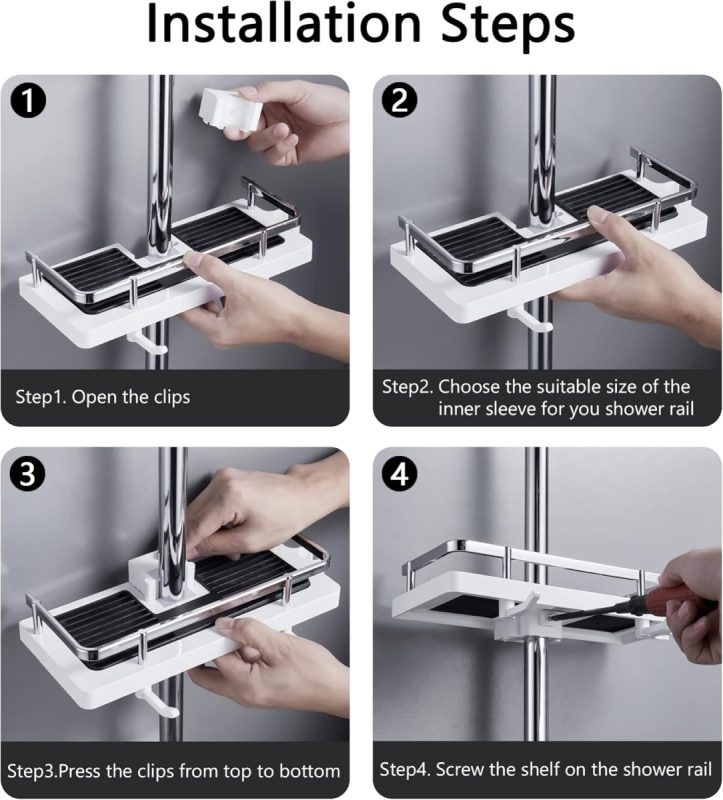 Installation Steps

1

Step1. Open the clips

2

Step2. Choose the suitable size of the inner sleeve for you shower rail

3

Step3.Press the clips from top to bottom

4

Step4. Screw the shelf on the shower rail