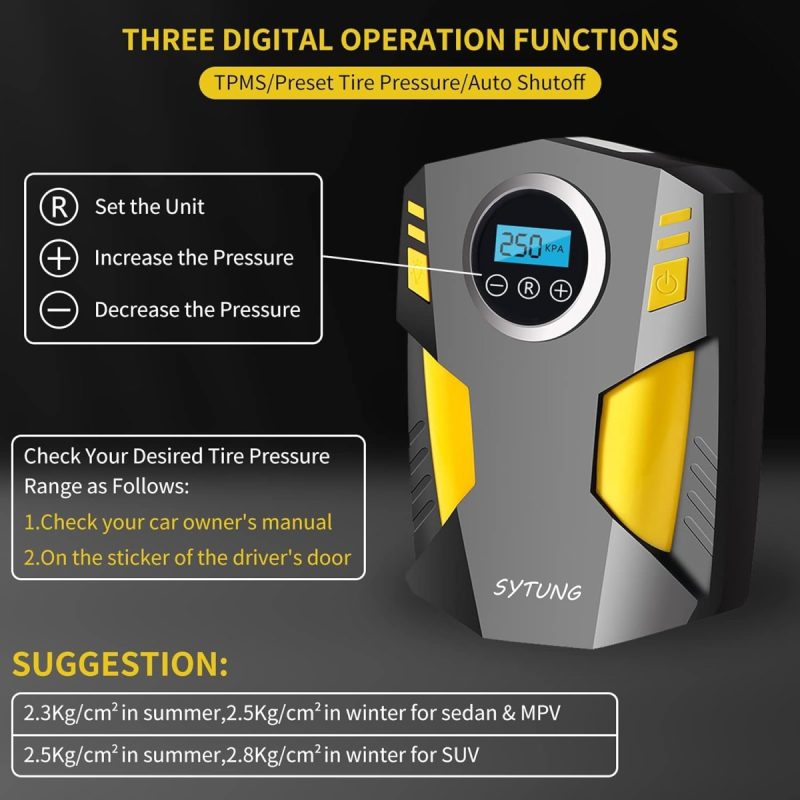 THREE DIGITAL OPERATION FUNCTIONS

TPMS/Preset Tire Pressure/Auto Shutoff

R Set the Unit
+ Increase the Pressure
− Decrease the Pressure

250 KPA

− R +

Check Your Desired Tire Pressure Range as Follows:
1.Check your car owner's manual
2.On the sticker of the driver's door

SYTUNG

SUGGESTION:

2.3Kg/cm² in summer,2.5Kg/cm² in winter for sedan & MPV

2.5Kg/cm² in summer,2.8Kg/cm² in winter for SUV