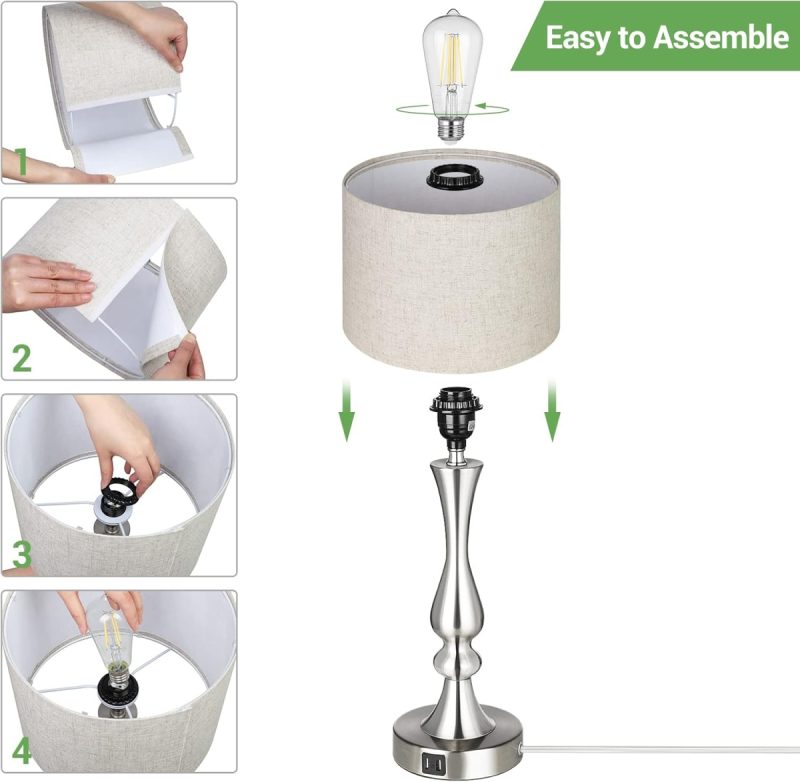 Easy to Assemble

1

2

3

4