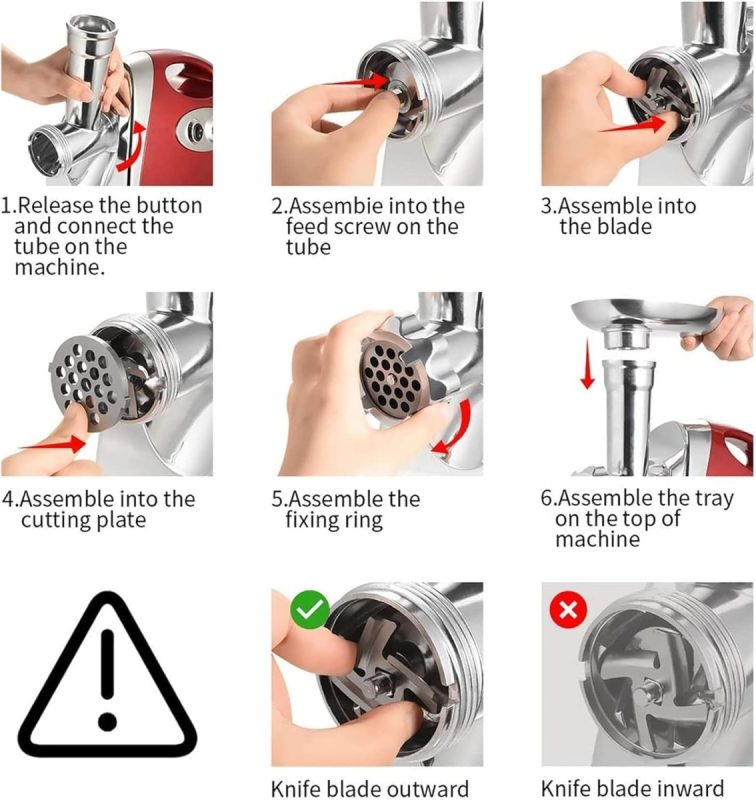 1.Release the button and connect the tube on the machine.

2.Assembie into the feed screw on the tube

3.Assemble into the blade

4.Assemble into the cutting plate

5.Assemble the fixing ring

6.Assemble the tray on the top of machine

Knife blade outward

Knife blade inward