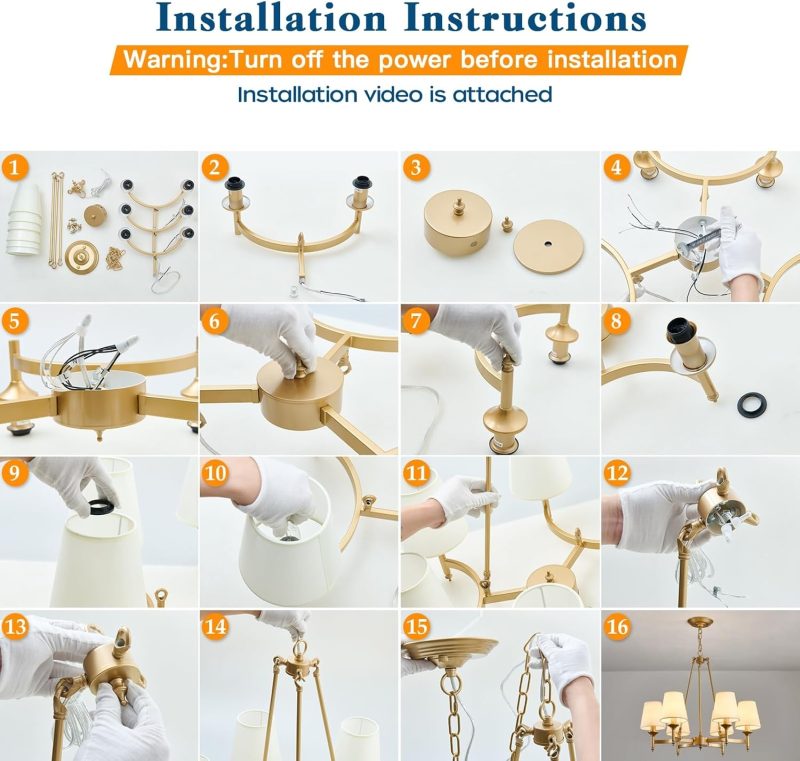 Installation Instructions

Warning:Turn off the power before installation

Installation video is attached

1

2

3

4

5

6

7

8

9

10

11

12

13

14

15

16