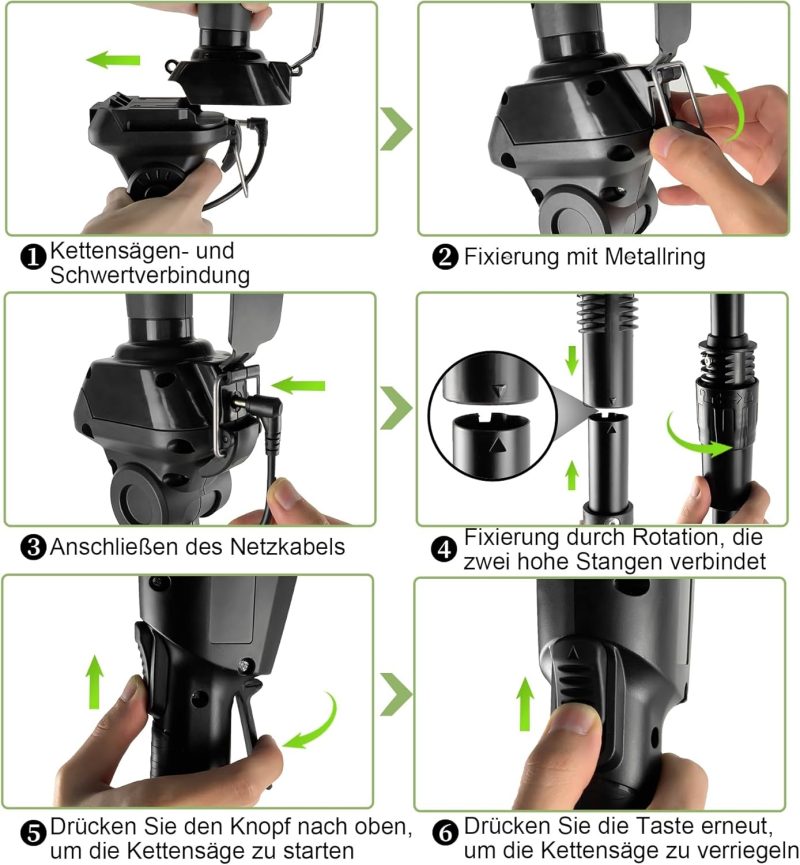 ❶ Kettensägen- und Schwertverbindung

❷ Fixierung mit Metallring

❸ Anschließen des Netzkabels

❹ Fixierung durch Rotation, die zwei hohe Stangen verbindet

❺ Drücken Sie den Knopf nach oben, um die Kettensäge zu starten

❻ Drücken Sie die Taste erneut, um die Kettensäge zu verriegeln