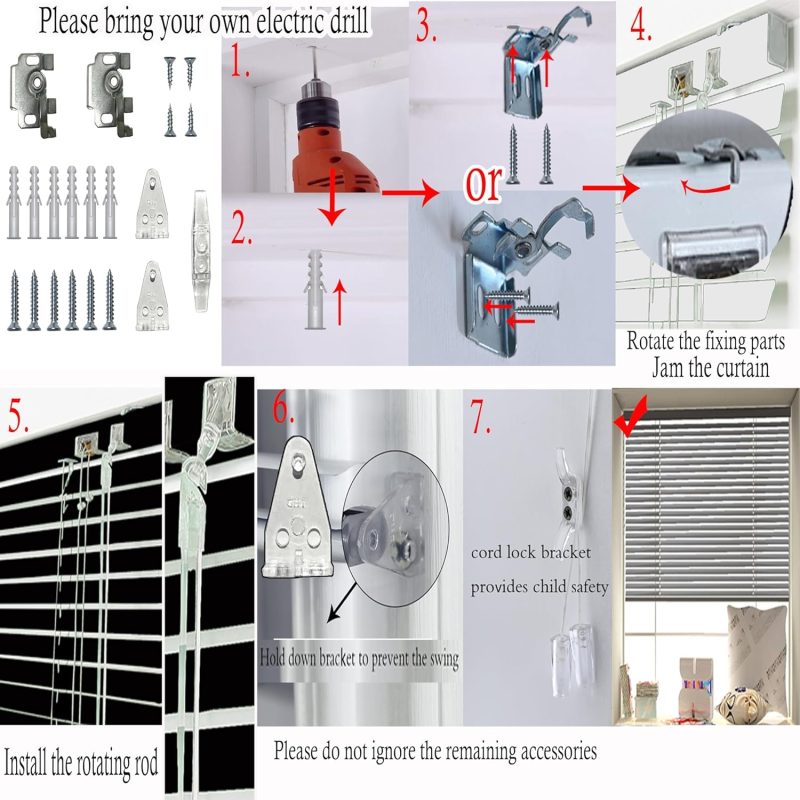 Please bring your own electric drill

1.

2.

3.

or

4.

Rotate the fixing parts
Jam the curtain

5.

Install the rotating rod

6.

Hold down bracket to prevent the swing

7.

cord lock bracket
provides child safety

Please do not ignore the remaining accessories