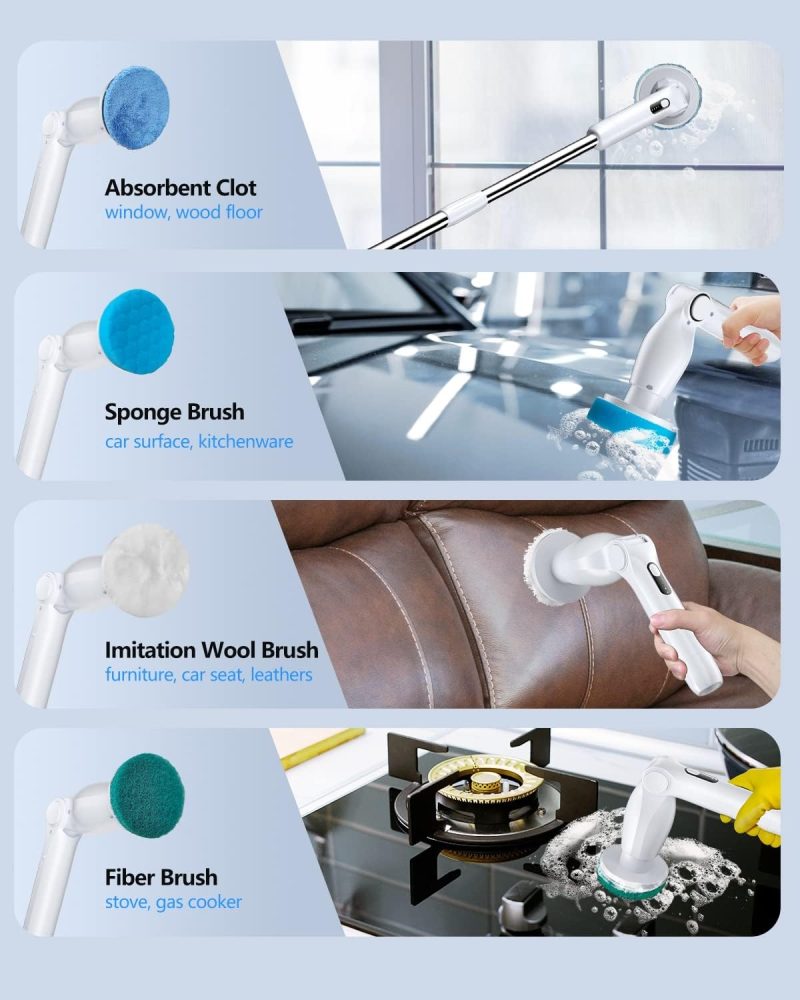 Absorbent Clot
window, wood floor

Sponge Brush
car surface, kitchenware

Imitation Wool Brush
furniture, car seat, leathers

Fiber Brush
stove, gas cooker