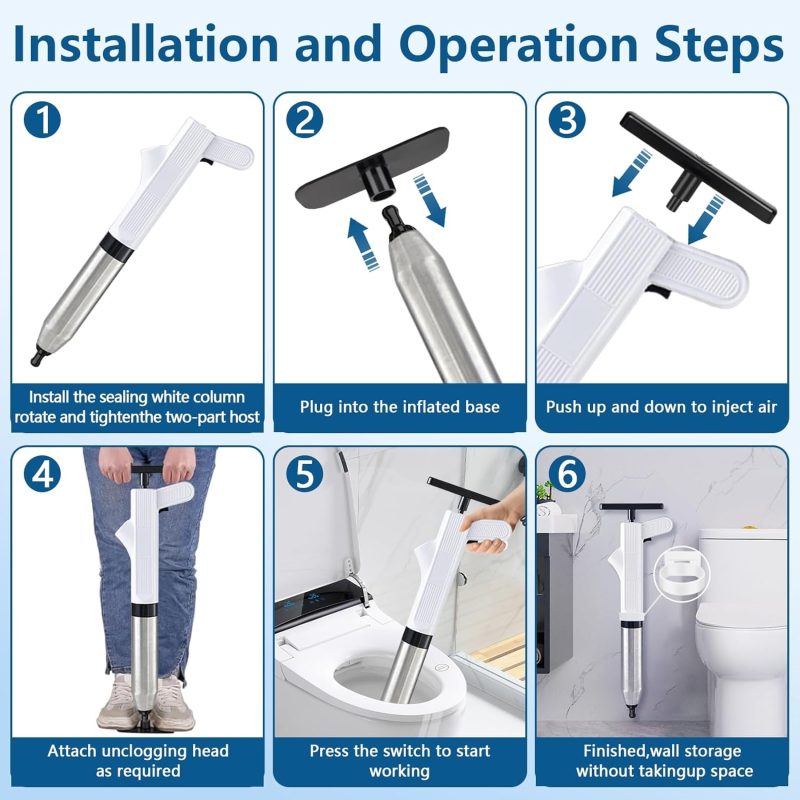 Installation and Operation Steps

1
Install the sealing white column rotate and tightenthe two-part host

2
Plug into the inflated base

3
Push up and down to inject air

4
Attach unclogging head as required

5
Press the switch to start working

6
Finished,wall storage without takingup space